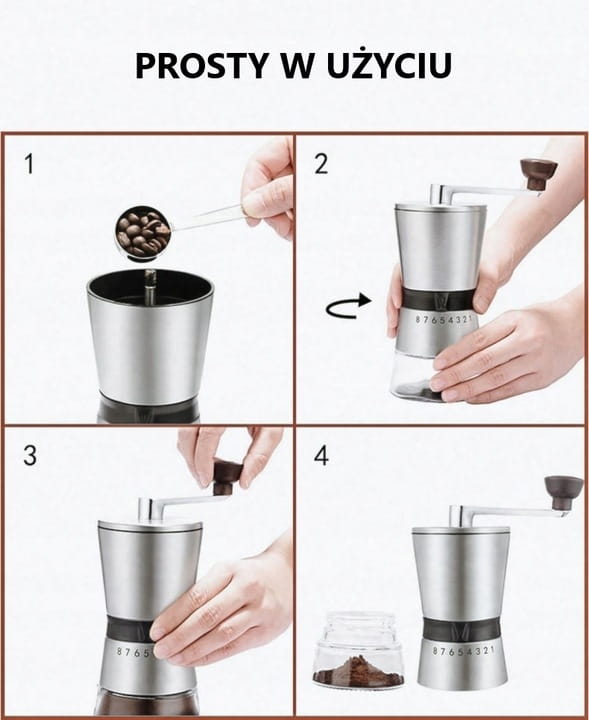 PROSTY W UŻYCIU

1

2

8 7 6 5 4 3 2 1

3

8 7 6 5

4

8 7 6 5 4 3 2 1